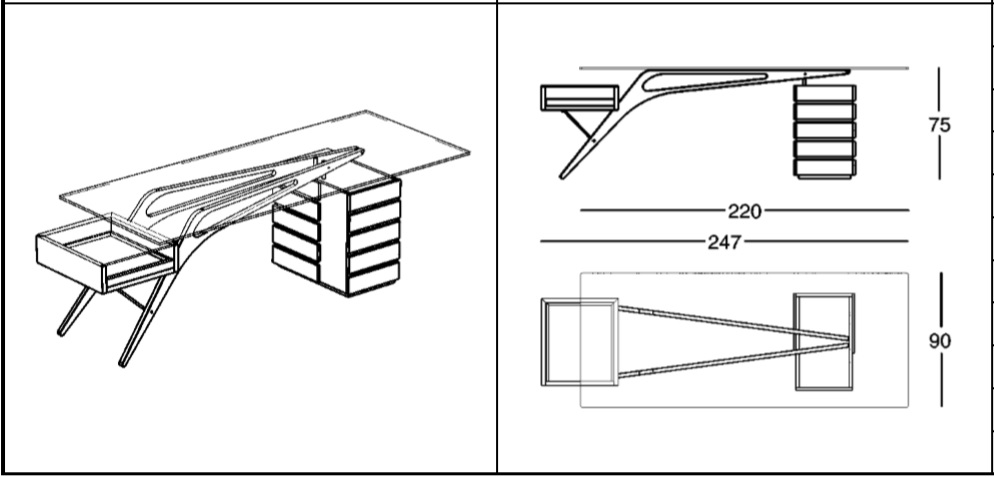 75

220

247

90